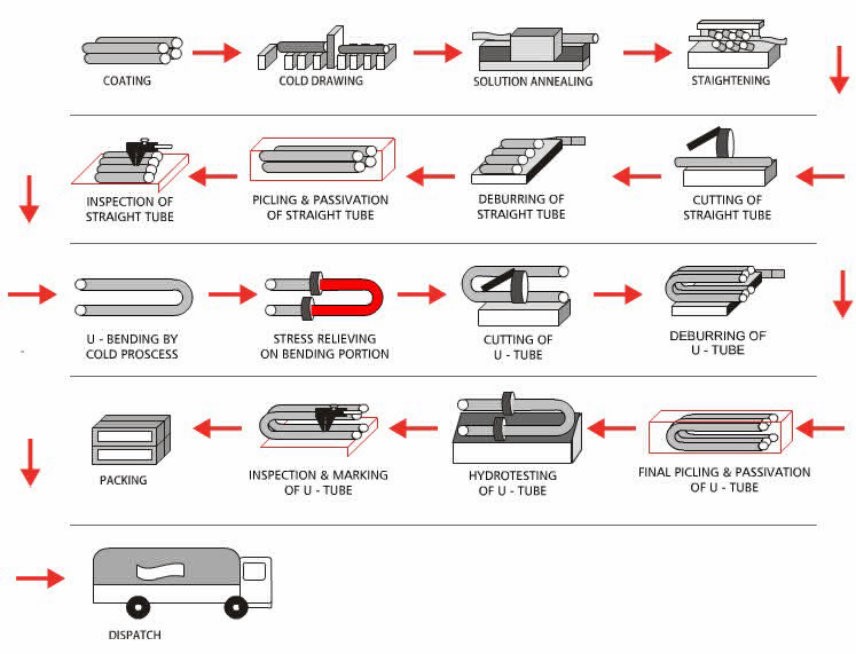 COATING

COLD DRAWING

SOLUTION ANNEALING

STAIGHTENING

CUTTING OF STRAIGHT TUBE

DEBURRING OF STRAIGHT TUBE

PICLING & PASSIVATION OF STRAIGHT TUBE

INSPECTION OF STRAIGHT TUBE

U - BENDING BY COLD PROSCESS

STRESS RELIEVING ON BENDING PORTION

CUTTING OF U - TUBE

DEBURRING OF U - TUBE

FINAL PICLING & PASSIVATION OF U - TUBE

HYDROTESTING OF U - TUBE

INSPECTION & MARKING OF U - TUBE

PACKING

DISPATCH